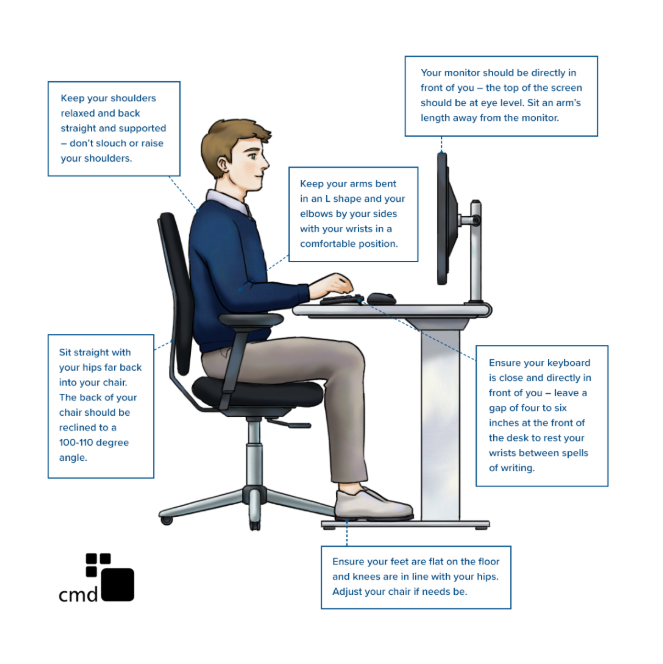 Keep your shoulders relaxed and back straight and supported – don't slouch or raise your shoulders.

Your monitor should be directly in front of you – the top of the screen should be at eye level. Sit an arm's length away from the monitor.

Keep your arms bent in an L shape and your elbows by your sides with your wrists in a comfortable position.

Sit straight with your hips far back into your chair. The back of your chair should be reclined to a 100-110 degree angle.

Ensure your keyboard is close and directly in front of you – leave a gap of four to six inches at the front of the desk to rest your wrists between spells of writing.

Ensure your feet are flat on the floor and knees are in line with your hips. Adjust your chair if needs be.

cmd